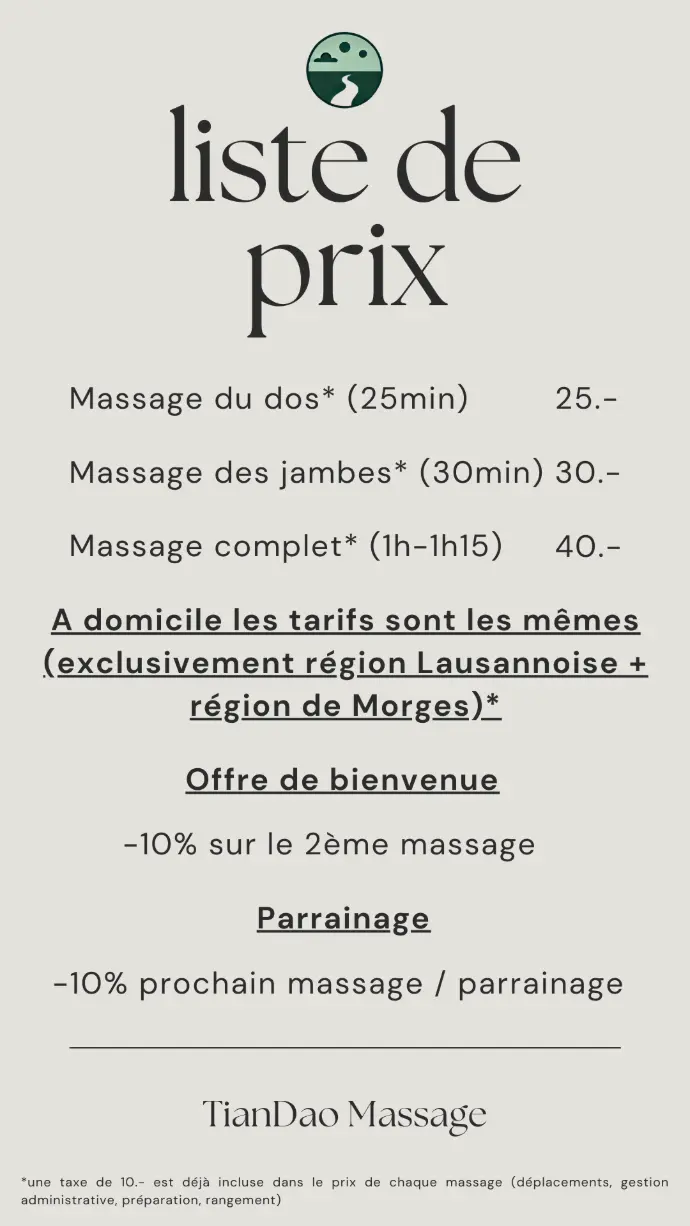 liste de prix

Massage du dos* (25min) 25.-

Massage des jambes* (30min) 30.-

Massage complet* (1h-1h15) 40.-

A domicile les tarifs sont les mêmes (exclusivement région Lausannoise + région de Morges)*

Offre de bienvenue

-10% sur le 2ème massage

Parrainage

-10% prochain massage / parrainage

TianDao Massage

*une taxe de 10.- est déjà incluse dans le prix de chaque massage (déplacements, gestion administrative, préparation, rangement)